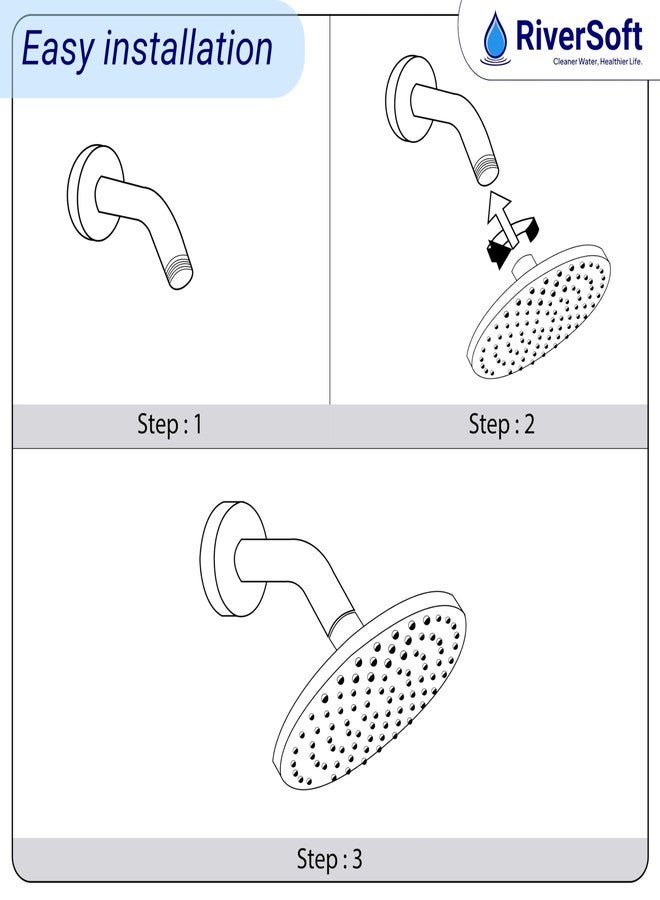 Easy installation

RiverSoft
Cleaner Water, Healthier Life.

Step : 1

Step : 2

Step : 3